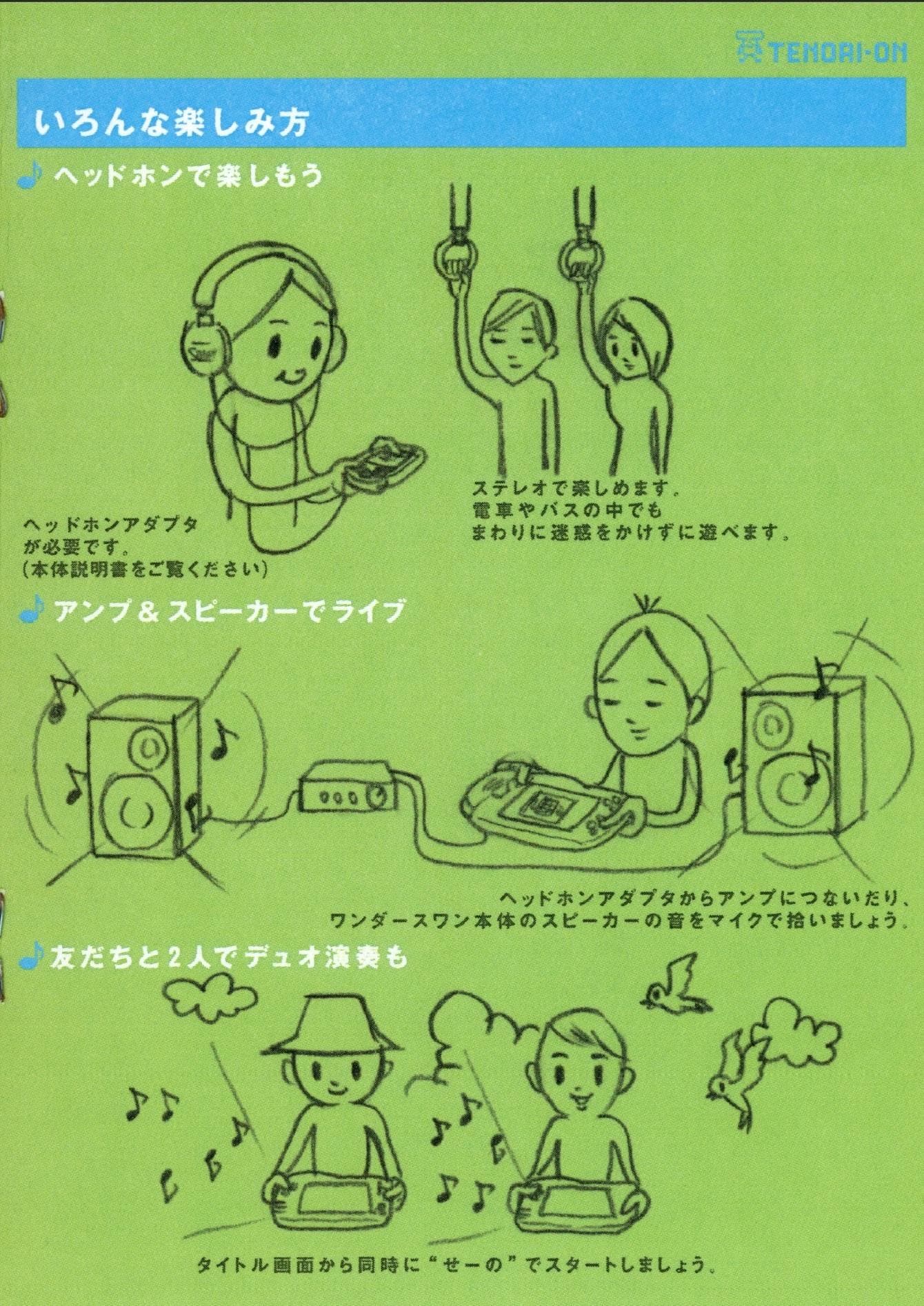 TENORI-ON

いろんな楽しみ方

ヘッドホンで楽しもう

ヘッドホンアダプタが必要です。
(本体説明書をご覧ください)

ステレオで楽しめます。
電車やバスの中でも
まわりに迷惑をかけずに遊べます。

アンプ＆スピーカーでライブ

ヘッドホンアダプタからアンプにつないだり、
ワンダースワン本体のスピーカーの音をマイクで拾いましょう。

友だちと2人でデュオ演奏も

タイトル画面から同時に“せーの”でスタートしましょう。